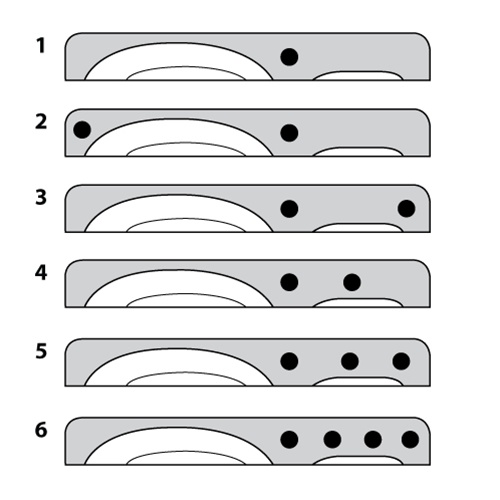 1

2

3

4

5

6